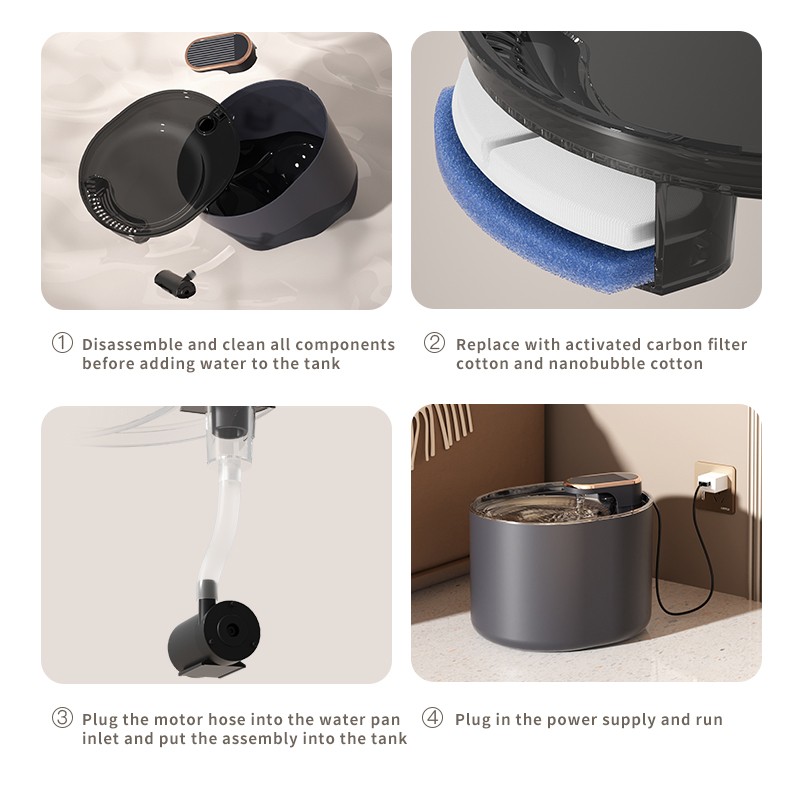 ① Disassemble and clean all components before adding water to the tank

② Replace with activated carbon filter cotton and nanobubble cotton

③ Plug the motor hose into the water pan inlet and put the assembly into the tank

④ Plug in the power supply and run