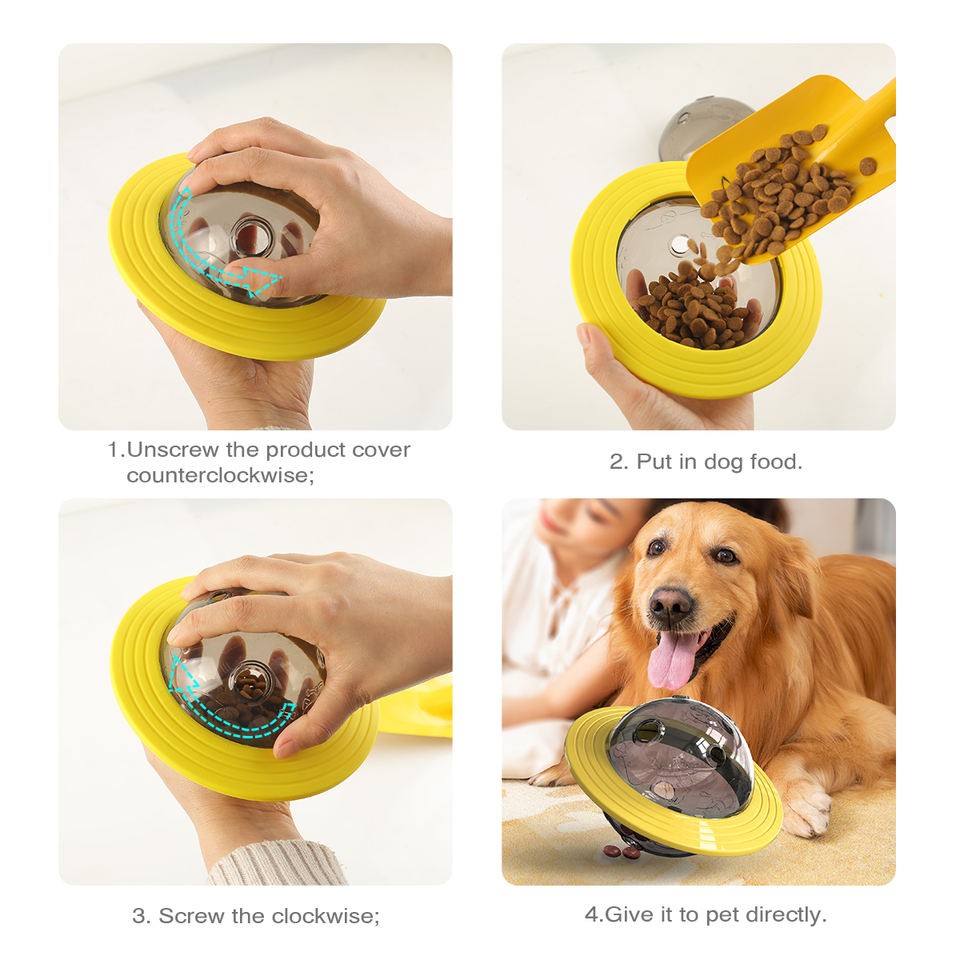 1.Unscrew the product cover counterclockwise;

2. Put in dog food.

3. Screw the clockwise;

4.Give it to pet directly.